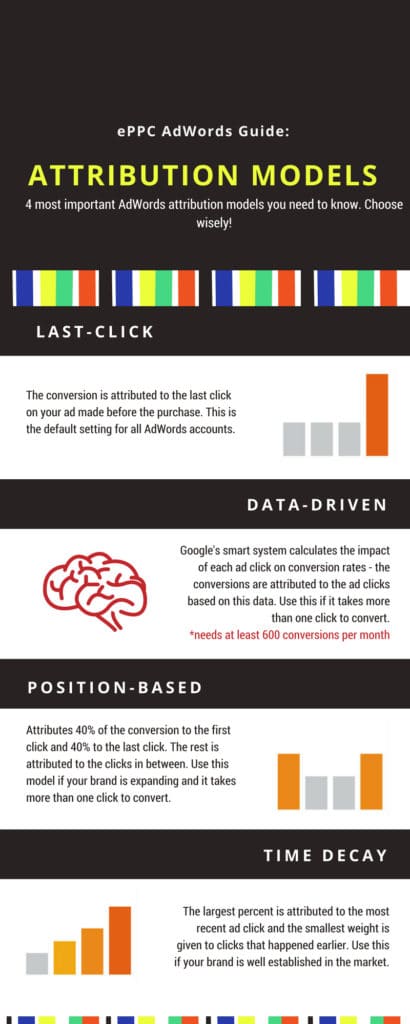 ePPC AdWords Guide:

ATTRIBUTION MODELS

4 most important AdWords attribution models you need to know. Choose wisely!

LAST-CLICK

The conversion is attributed to the last click on your ad made before the purchase. This is the default setting for all AdWords accounts.

DATA-DRIVEN

Google's smart system calculates the impact of each ad click on conversion rates - the conversions are attributed to the ad clicks based on this data. Use this if it takes more than one click to convert.

*needs at least 600 conversions per month

POSITION-BASED

Attributes 40% of the conversion to the first click and 40% to the last click. The rest is attributed to the clicks in between. Use this model if your brand is expanding and it takes more than one click to convert.

TIME DECAY

The largest percent is attributed to the most recent ad click and the smallest weight is given to clicks that happened earlier. Use this if your brand is well established in the market.